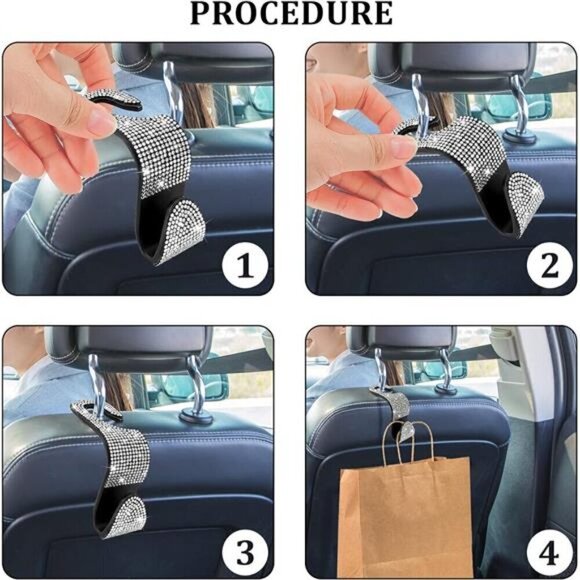 PROCEDURE

1

2

3

4